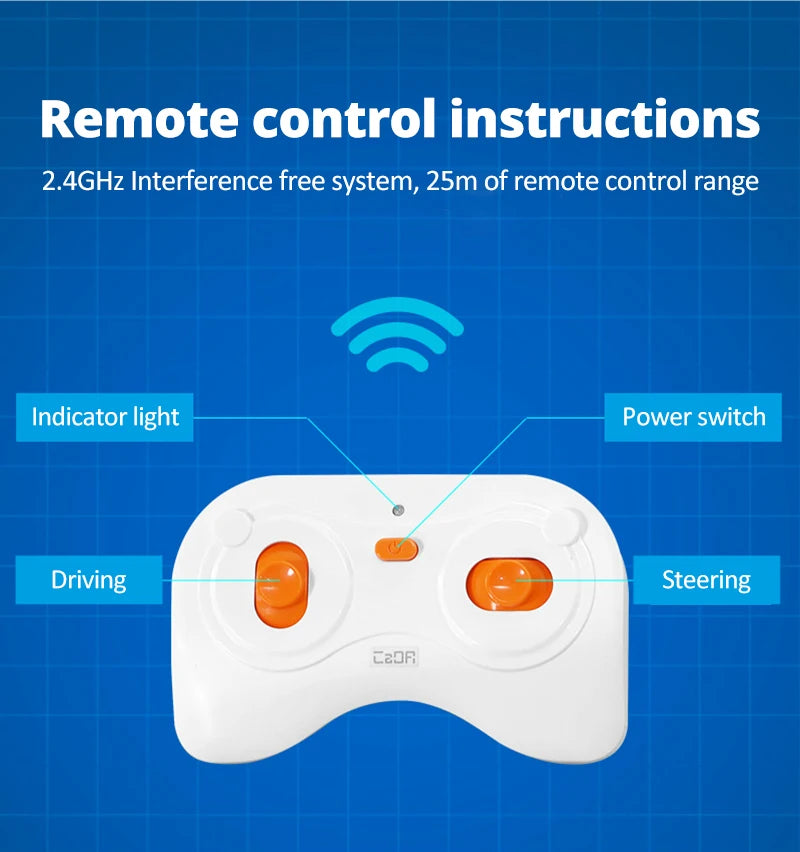 Remote control instructions

2.4GHz Interference free system, 25m of remote control range

Indicator light

Power switch

Driving

Steering

CaDA