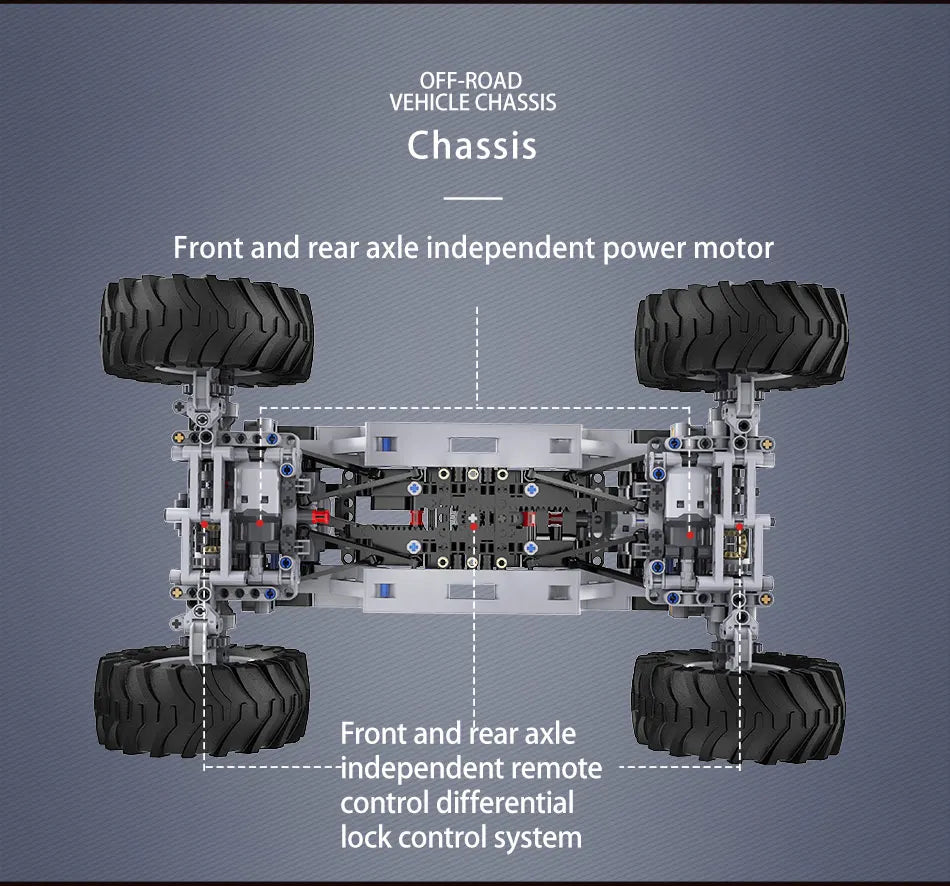 OFF-ROAD
VEHICLE CHASSIS
Chassis

Front and rear axle independent power motor

Front and rear axle independent remote control differential lock control system