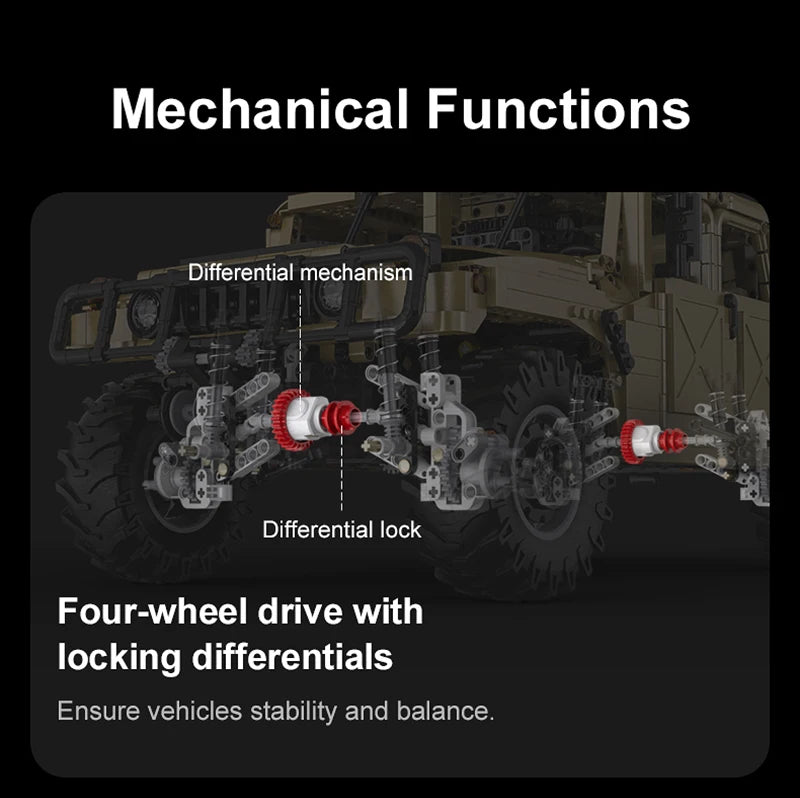 Mechanical Functions

Differential mechanism

Differential lock

Four-wheel drive with locking differentials

Ensure vehicles stability and balance.