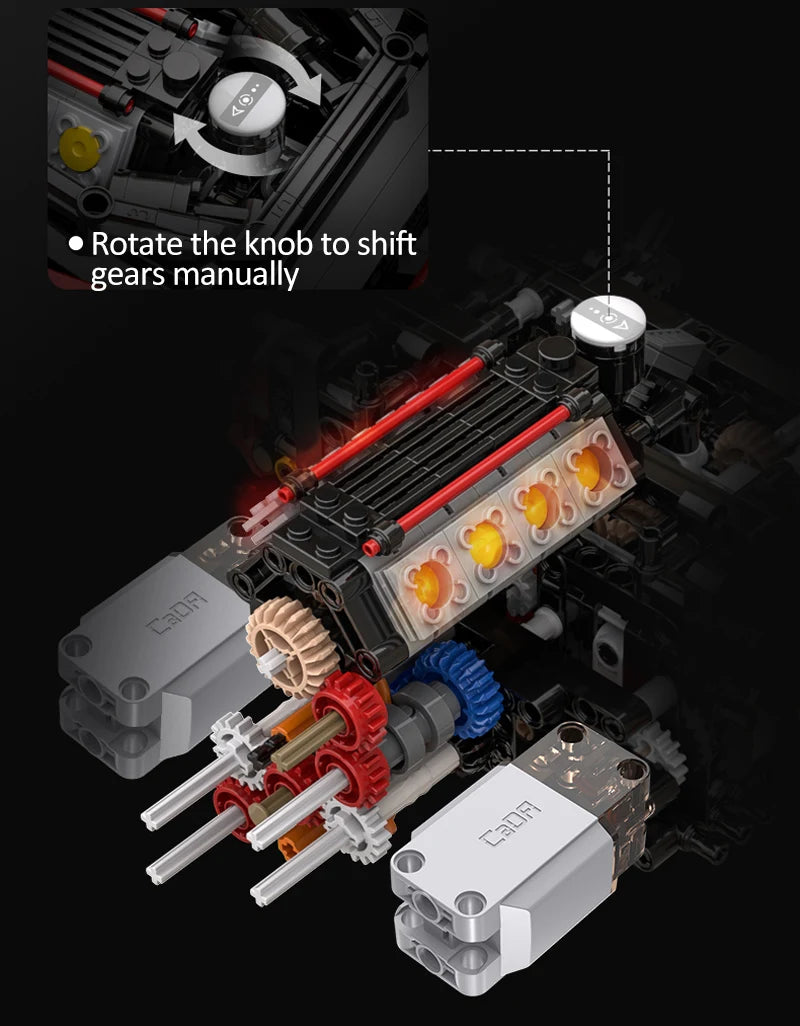 • Rotate the knob to shift gears manually

CaDA

CaDA