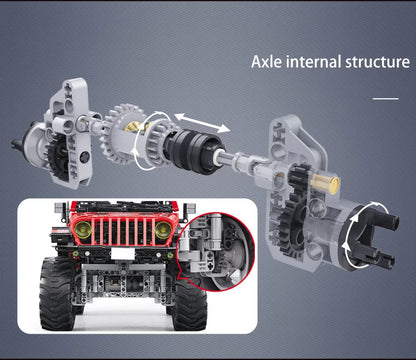 Axle internal structure