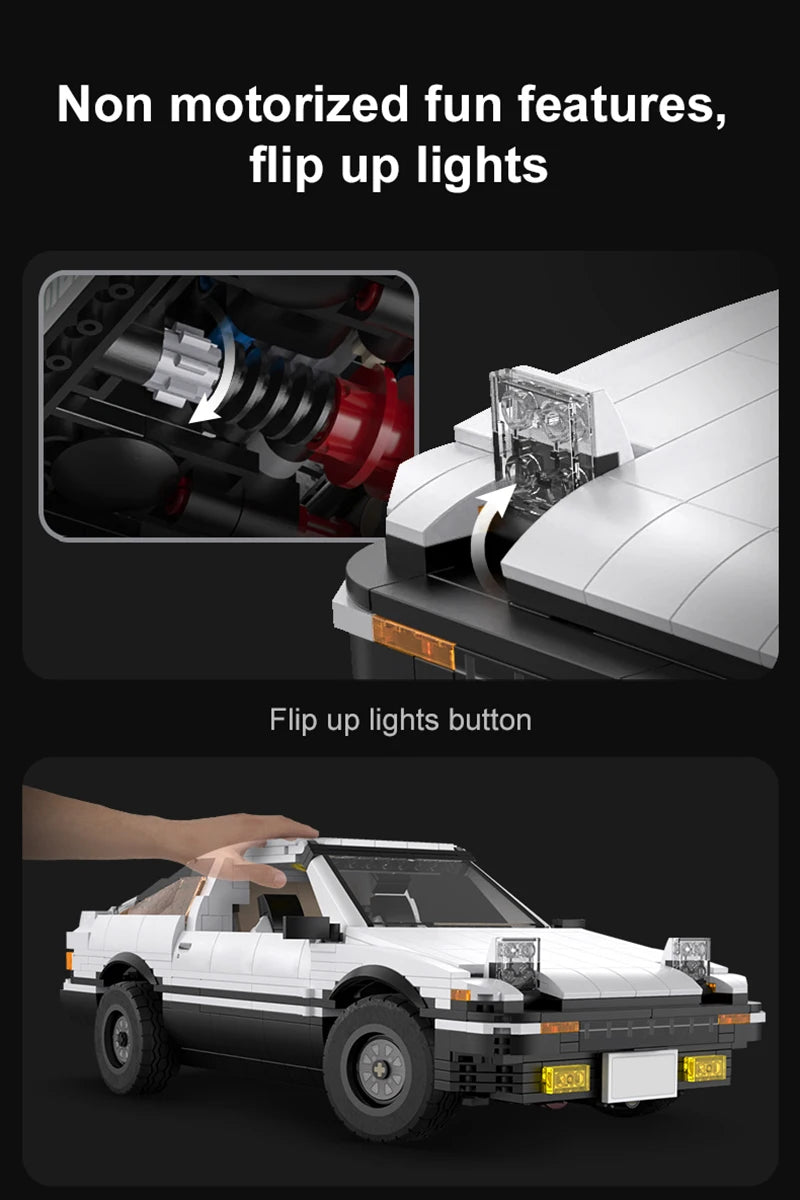 Non motorized fun features, flip up lights

Flip up lights button