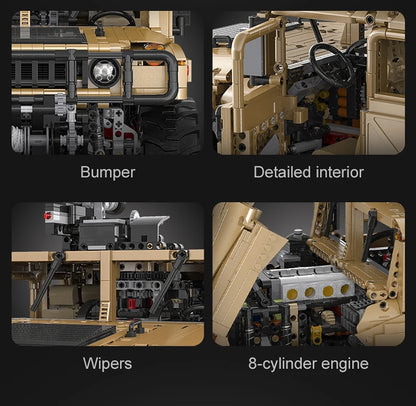 Bumper

Detailed interior

Wipers

8-cylinder engine