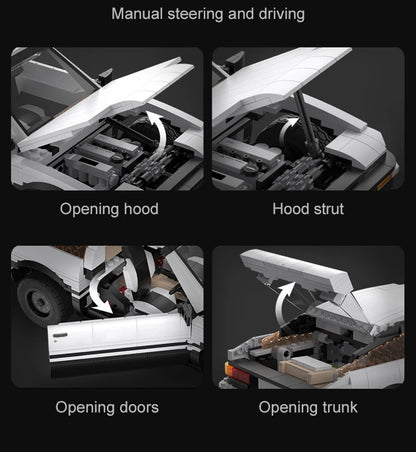 Manual steering and driving

Opening hood

Hood strut

Opening doors

Opening trunk