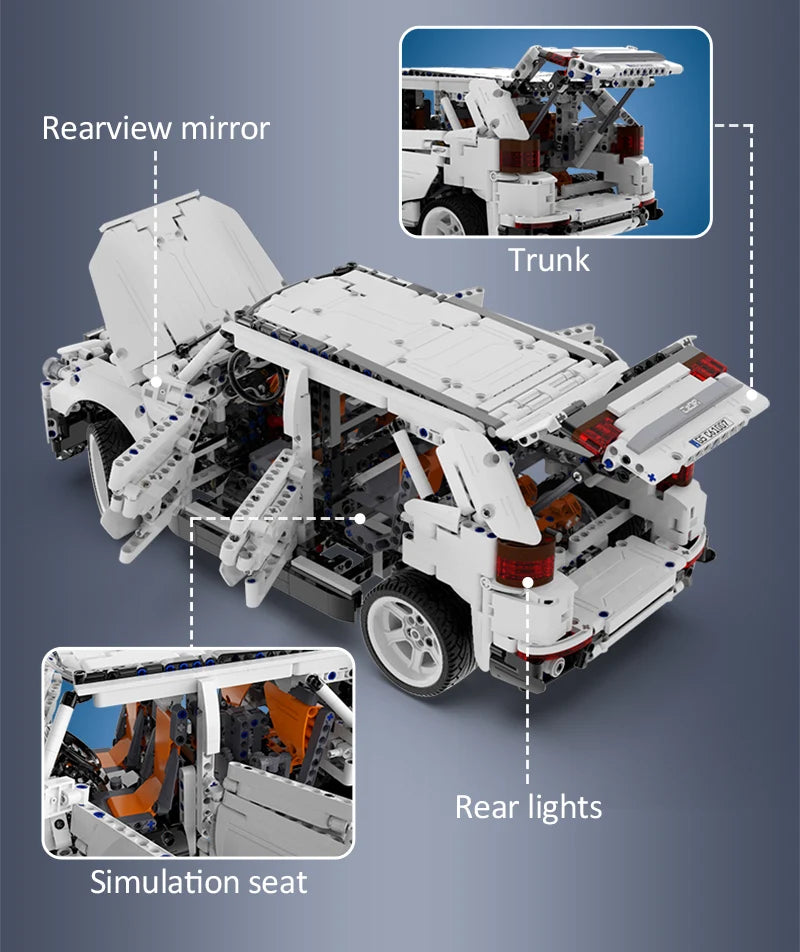 Rearview mirror

Trunk

Rear lights

Simulation seat