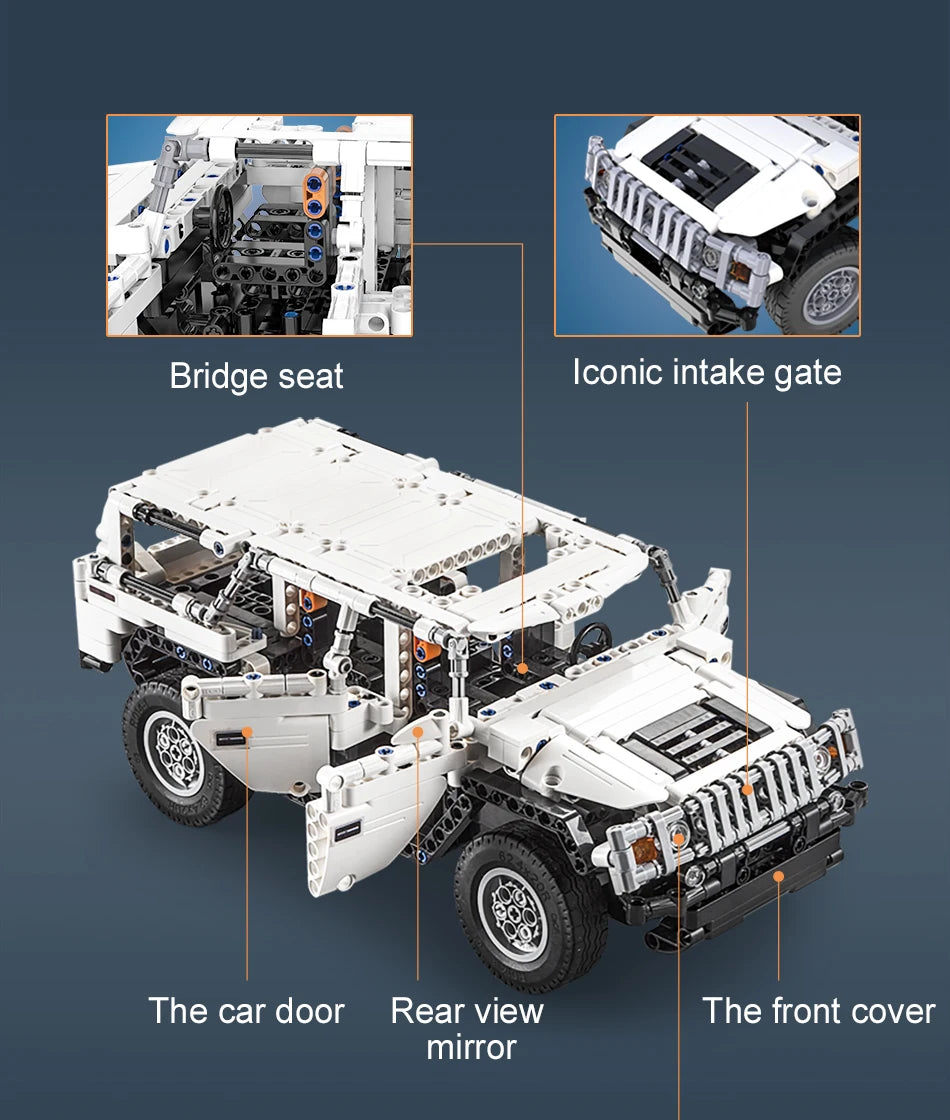 Bridge seat

Iconic intake gate

The car door

Rear view mirror

The front cover