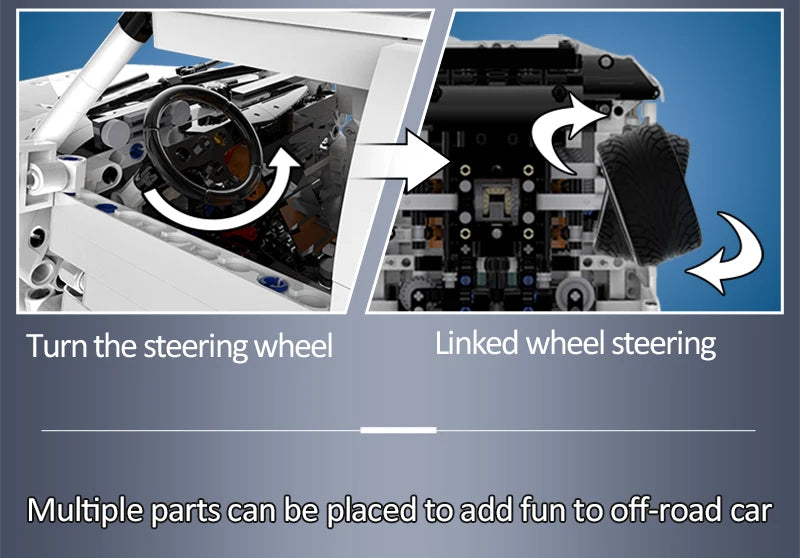 Turn the steering wheel

Linked wheel steering

Multiple parts can be placed to add fun to off-road car