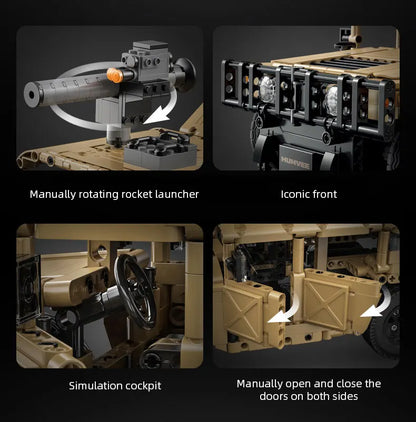 HUMVEE

Manually rotating rocket launcher

Iconic front

Simulation cockpit

Manually open and close the doors on both sides