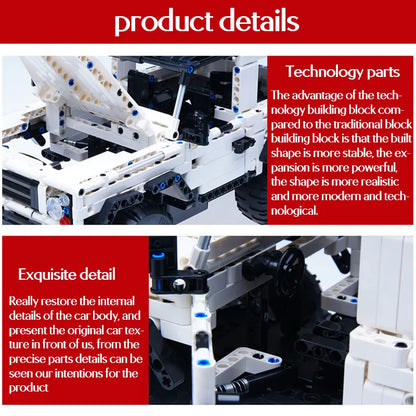 product details

Technology parts

The advantage of the technology building block compared to the traditional block building block is that the built shape is more stable, the expansion is more powerful, the shape is more realistic and more modern and technological.

Exquisite detail

Really restore the internal details of the car body, and present the original car texture in front of us, from the precise parts details can be seen our intentions for the product