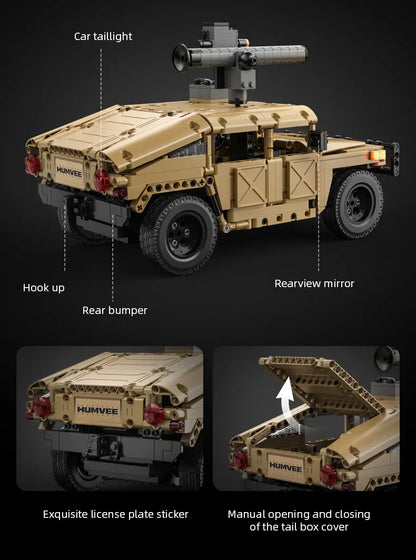 Car taillight

HUMVEE

Hook up

Rear bumper

Rearview mirror

HUMVEE

HUMVEE

Exquisite license plate sticker

Manual opening and closing of the tail box cover