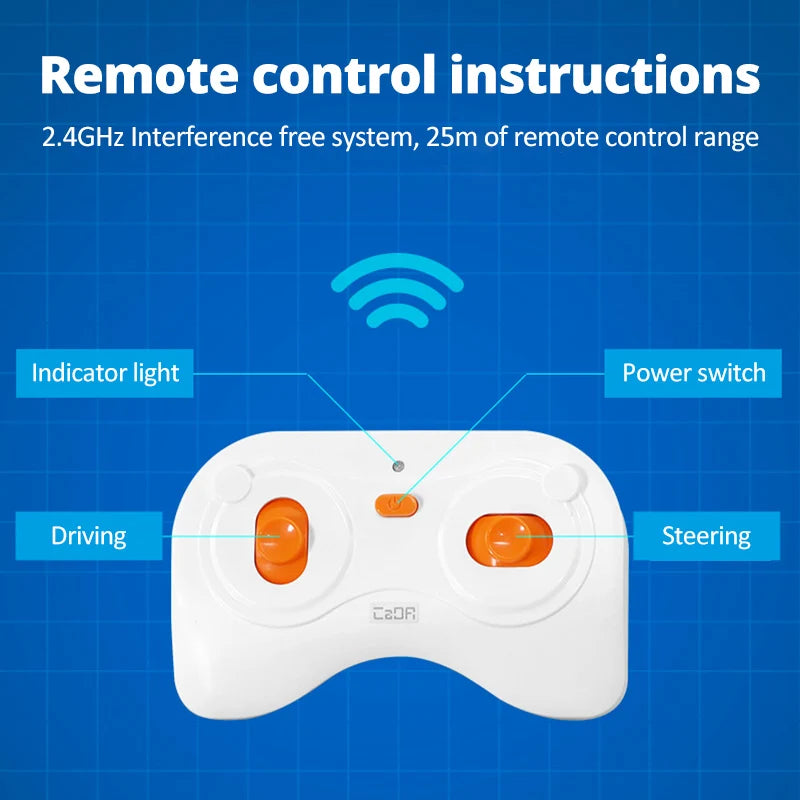 Remote control instructions

2.4GHz Interference free system, 25m of remote control range

Indicator light

Power switch

Driving

Steering

CaDA