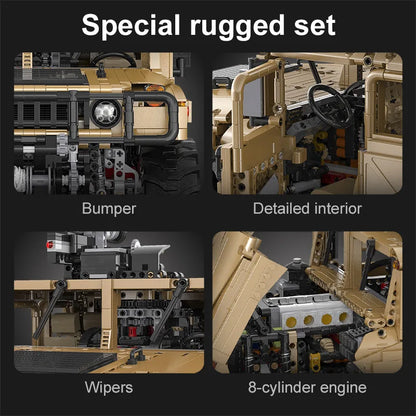 Special rugged set

Bumper

Detailed interior

Wipers

8-cylinder engine