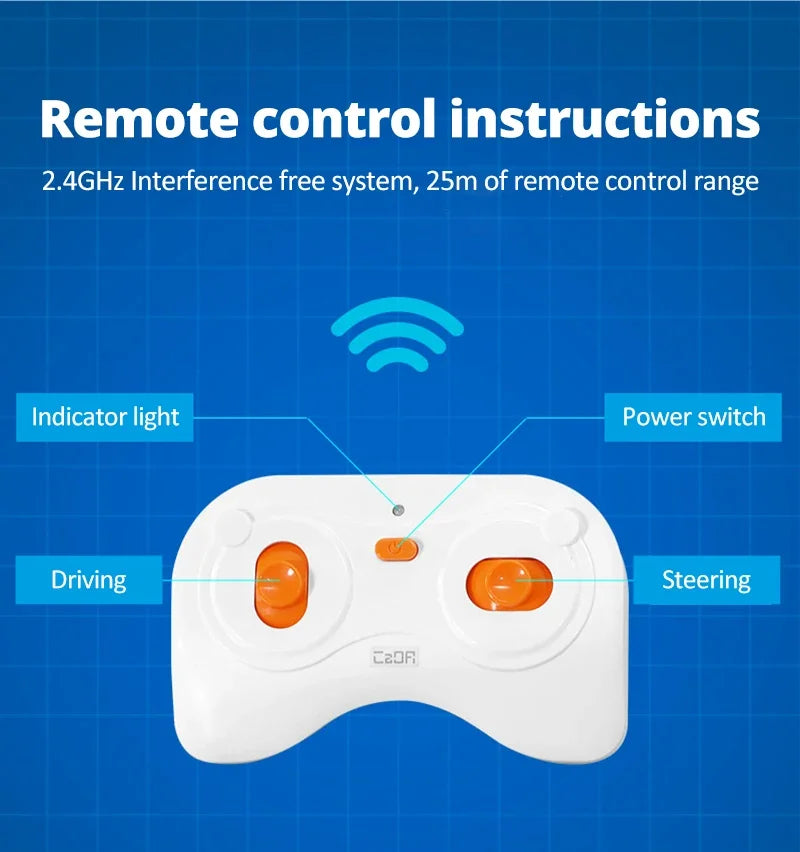 Remote control instructions

2.4GHz Interference free system, 25m of remote control range

Indicator light

Power switch

Driving

Steering

CaDA