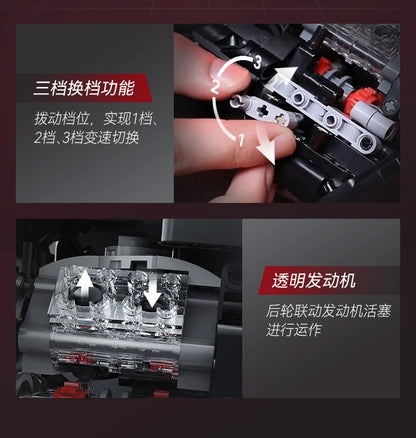 三档换档功能

拨动档位，实现1档、2档、3档变速切换

3
2
1

透明发动机

后轮联动发动机活塞进行运作