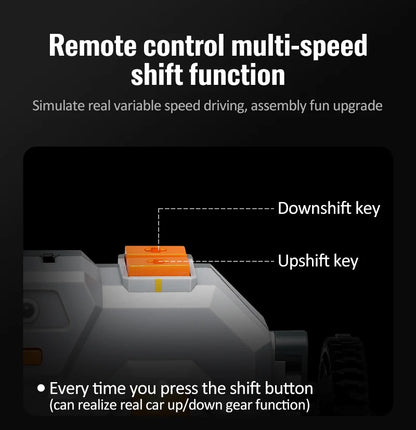 Remote control multi-speed shift function

Simulate real variable speed driving, assembly fun upgrade

Downshift key

Upshift key

• Every time you press the shift button
(can realize real car up/down gear function)