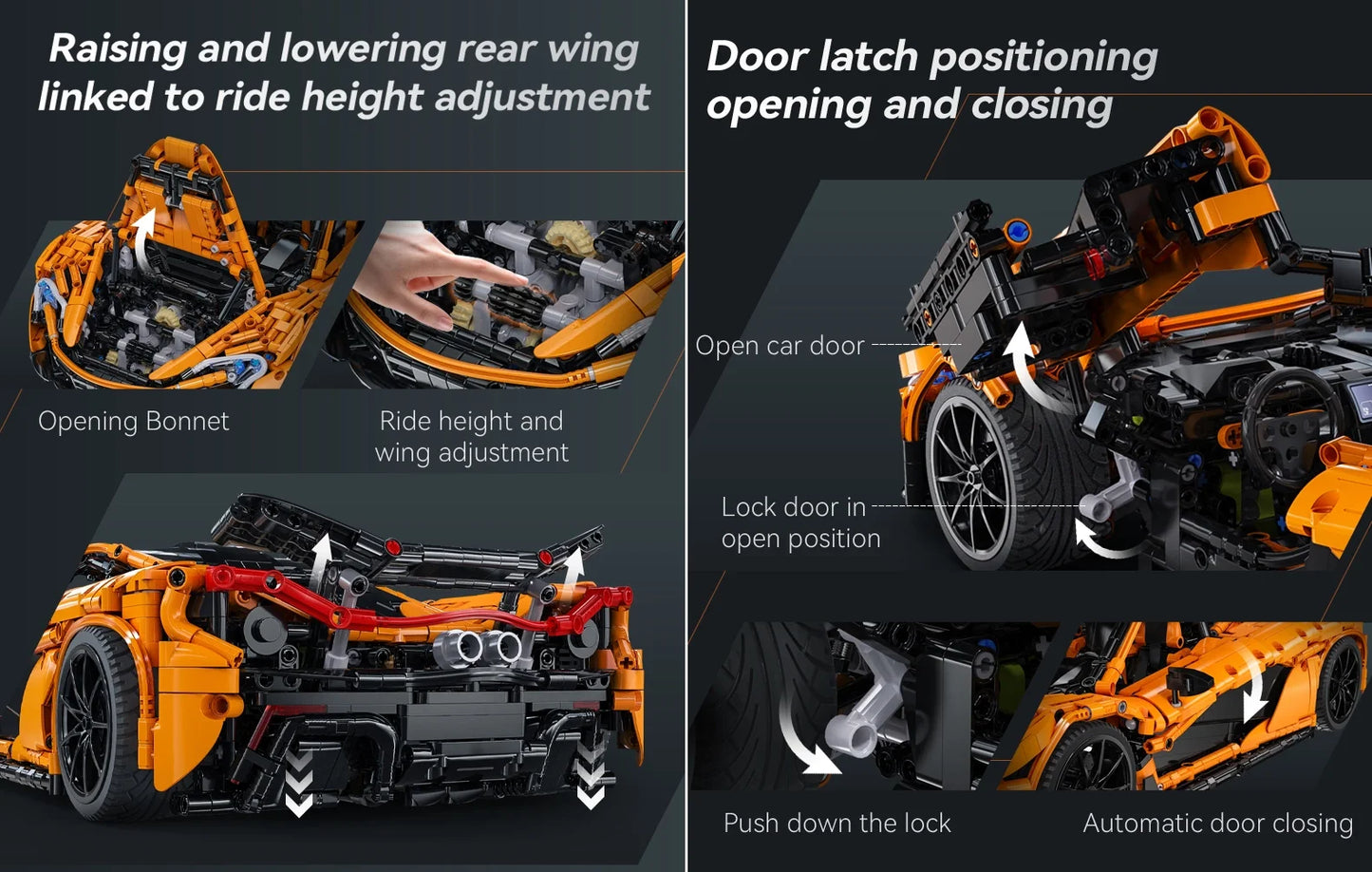 Raising and lowering rear wing linked to ride height adjustment

Opening Bonnet

Ride height and wing adjustment

Door latch positioning opening and closing

Open car door

Lock door in open position

Push down the lock

Automatic door closing